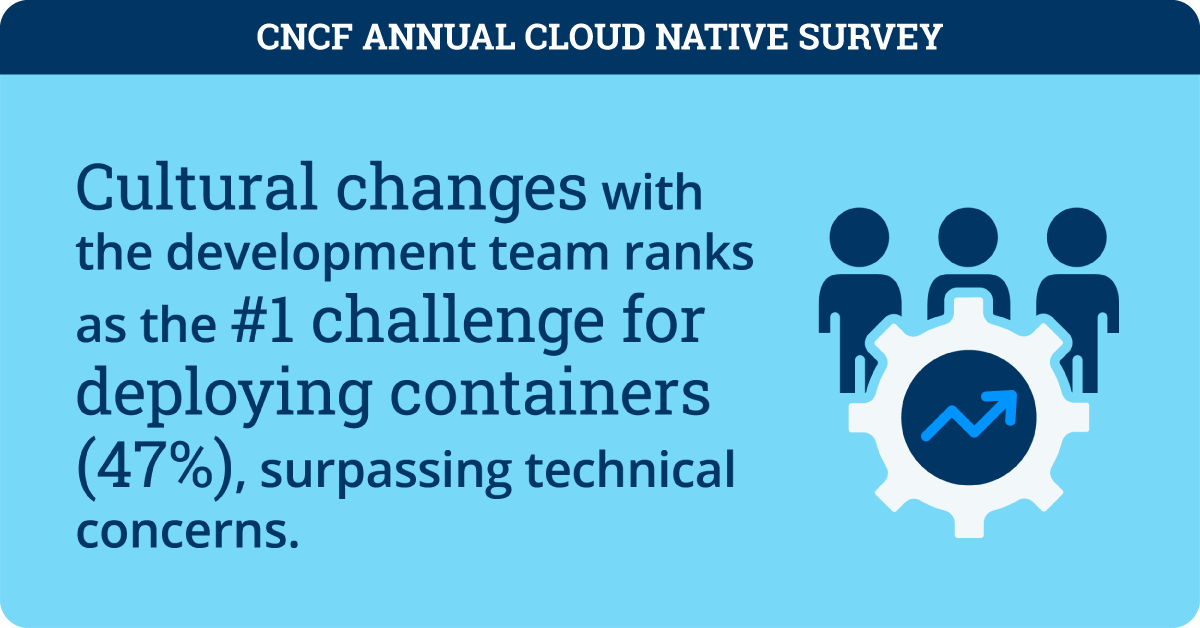 CNCF ANNUAL CLOUD NATIVE SURVEY

Cultural changes with the development team ranks as the #1 challenge for deploying containers (47%), surpassing technical concerns.